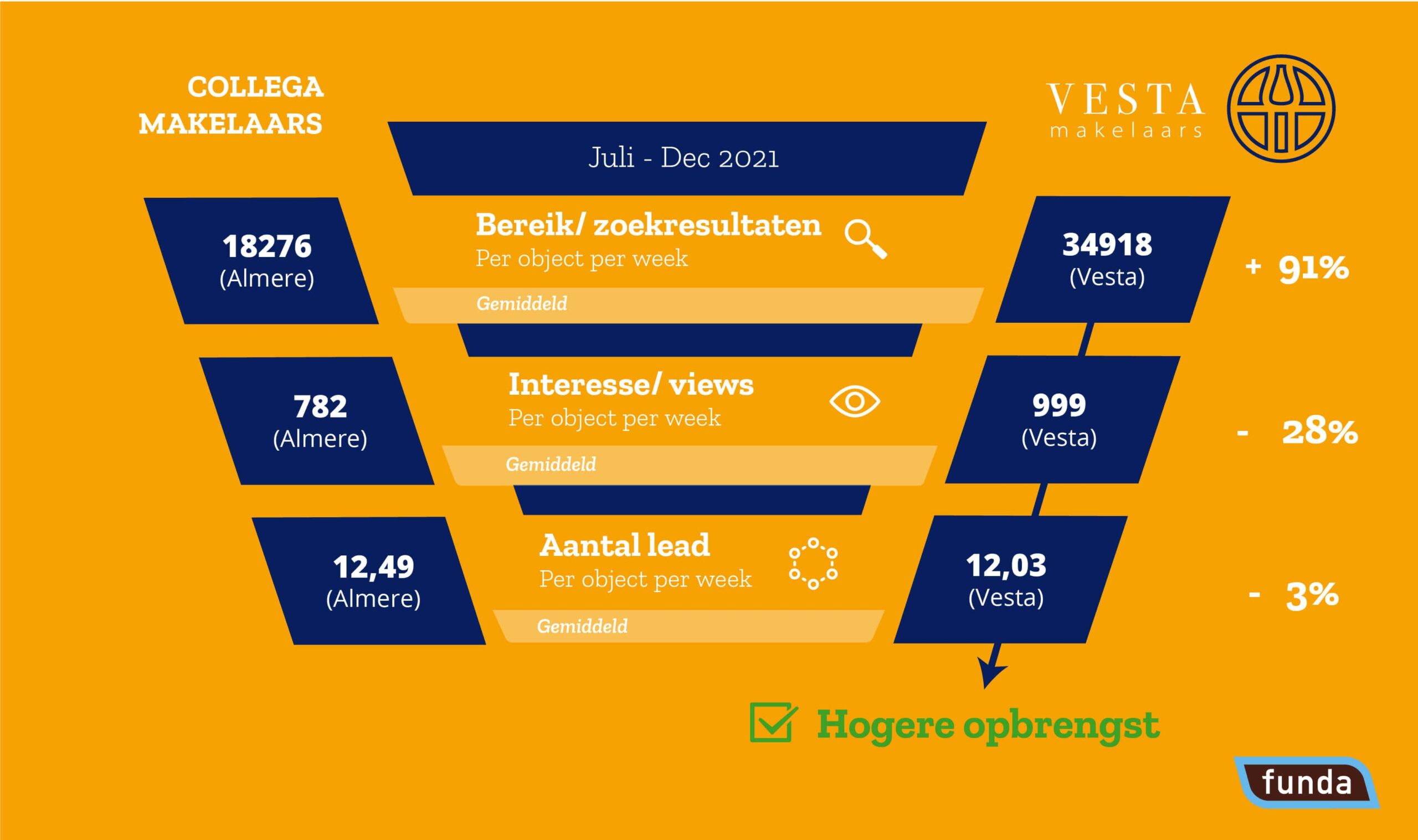 COLLEGA MAKELAARS

VESTA makelaars

Juli - Dec 2021

18276 (Almere)

Bereik/ zoekresultaten
Per object per week

Gemiddeld

34918 (Vesta)

+ 91%

782 (Almere)

Interesse/ views
Per object per week

Gemiddeld

999 (Vesta)

- 28%

12,49 (Almere)

Aantal lead
Per object per week

Gemiddeld

12,03 (Vesta)

- 3%

Hogere opbrengst

funda